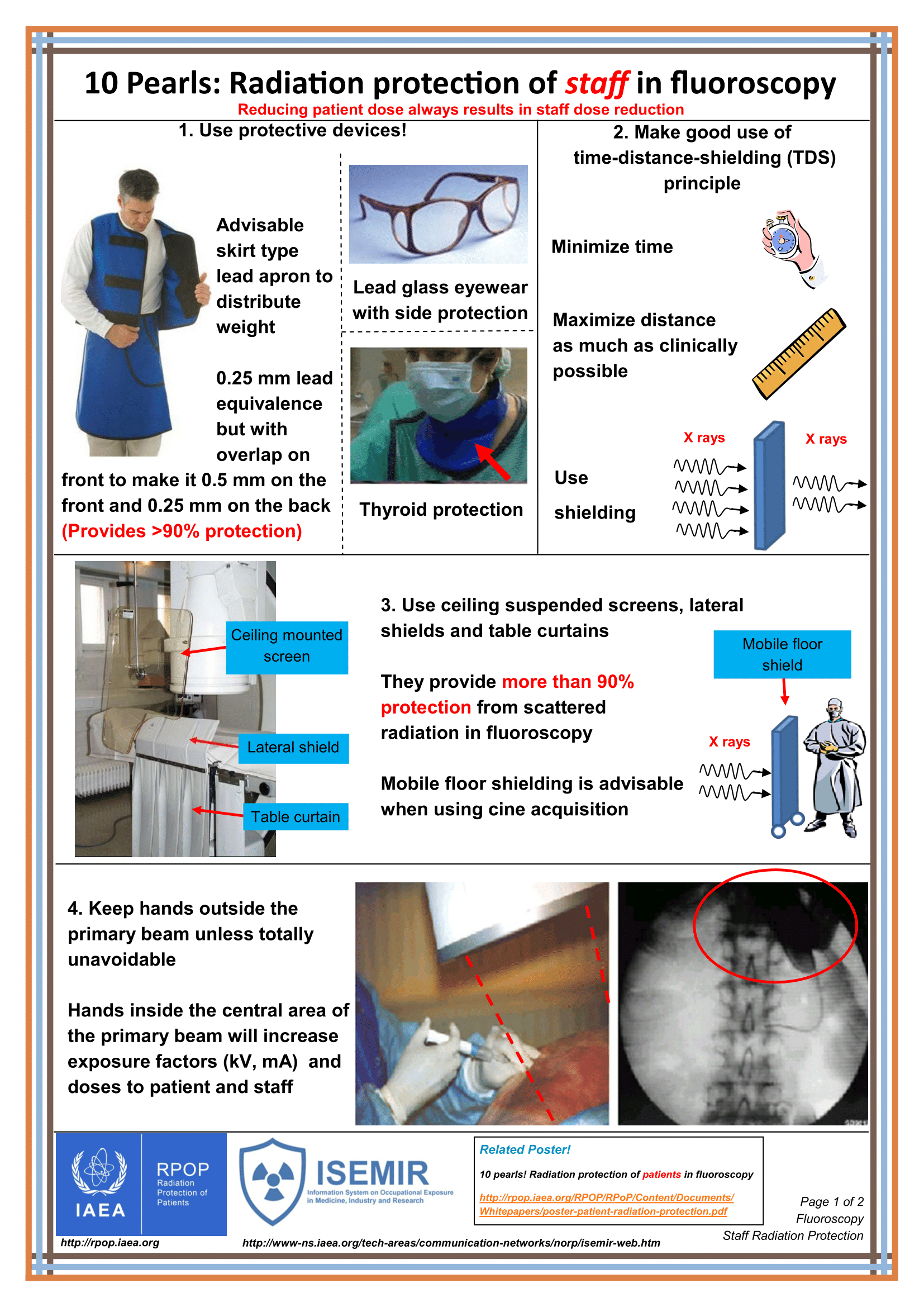 10 Pearls: Radiation protection of staff in fluoroscopy
Reducing patient dose always results in staff dose reduction

1. Use protective devices!

Advisable skirt type lead apron to distribute weight

0.25 mm lead equivalence but with overlap on front to make it 0.5 mm on the front and 0.25 mm on the back (Provides >90% protection)

Lead glass eyewear with side protection

Thyroid protection

2. Make good use of time-distance-shielding (TDS) principle

Minimize time

Maximize distance as much as clinically possible

Use shielding

X rays

X rays

Ceiling mounted screen

Lateral shield

Table curtain

3. Use ceiling suspended screens, lateral shields and table curtains

They provide more than 90% protection from scattered radiation in fluoroscopy

Mobile floor shielding is advisable when using cine acquisition

Mobile floor shield

X rays

4. Keep hands outside the primary beam unless totally unavoidable

Hands inside the central area of the primary beam will increase exposure factors (kV, mA) and doses to patient and staff

IAEA

RPOP Radiation Protection of Patients

http://rpop.iaea.org

ISEMIR Information System on Occupational Exposure in Medicine, Industry and Research

http://www-ns.iaea.org/tech-areas/communication-networks/norp/isemir-web.htm

Related Poster!

10 pearls! Radiation protection of patients in fluoroscopy

http://rpop.iaea.org/RPOP/RPoP/Content/Documents/Whitepapers/poster-patient-radiation-protection.pdf

Page 1 of 2
Fluoroscopy
Staff Radiation Protection